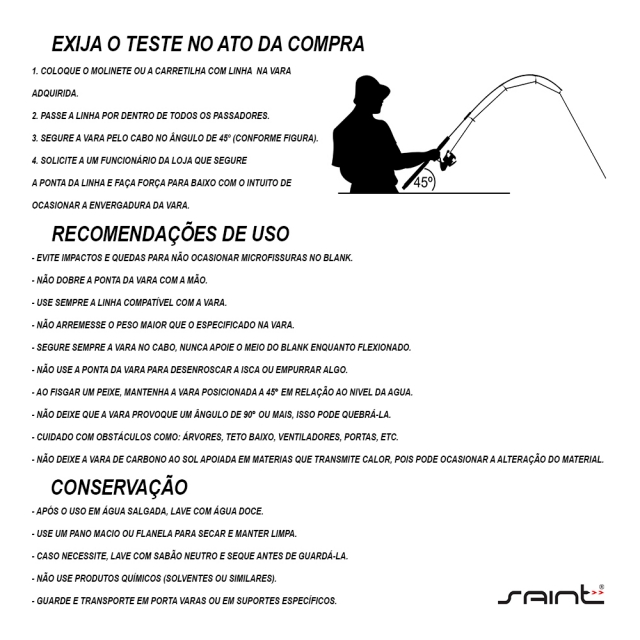 EXIJA O TESTE NO ATO DA COMPRA

1. COLOQUE O MOLINETE OU A CARRETILHA COM LINHA NA VARA ADQUIRIDA.

2. PASSE A LINHA POR DENTRO DE TODOS OS PASSADORES.

3. SEGURE A VARA PELO CABO NO ÂNGULO DE 45º (CONFORME FIGURA).

4. SOLICITE A UM FUNCIONÁRIO DA LOJA QUE SEGURE A PONTA DA LINHA E FAÇA FORÇA PARA BAIXO COM O INTUITO DE OCASIONAR A ENVERGADURA DA VARA.

45º

RECOMENDAÇÕES DE USO

- EVITE IMPACTOS E QUEDAS PARA NÃO OCASIONAR MICROFISSURAS NO BLANK.

- NÃO DOBRE A PONTA DA VARA COM A MÃO.

- USE SEMPRE A LINHA COMPATÍVEL COM A VARA.

- NÃO ARREMESSE O PESO MAIOR QUE O ESPECIFICADO NA VARA.

- SEGURE SEMPRE A VARA NO CABO, NUNCA APOIE O MEIO DO BLANK ENQUANTO FLEXIONADO.

- NÃO USE A PONTA DA VARA PARA DESENROSCAR A ISCA OU EMPURRAR ALGO.

- AO FISGAR UM PEIXE, MANTENHA A VARA POSICIONADA A 45º EM RELAÇÃO AO NIVEL DA AGUA.

- NÃO DEIXE QUE A VARA PROVOQUE UM ÂNGULO DE 90º OU MAIS, ISSO PODE QUEBRÁ-LA.

- CUIDADO COM OBSTÁCULOS COMO: ÁRVORES, TETO BAIXO, VENTILADORES, PORTAS, ETC.

- NÃO DEIXE A VARA DE CARBONO AO SOL APOIADA EM MATERIAS QUE TRANSMITE CALOR, POIS PODE OCASIONAR A ALTERAÇÃO DO MATERIAL.

CONSERVAÇÃO

- APÓS O USO EM ÁGUA SALGADA, LAVE COM ÁGUA DOCE.

- USE UM PANO MACIO OU FLANELA PARA SECAR E MANTER LIMPA.

- CASO NECESSITE, LAVE COM SABÃO NEUTRO E SEQUE ANTES DE GUARDÁ-LA.

- NÃO USE PRODUTOS QUÍMICOS (SOLVENTES OU SIMILARES).

- GUARDE E TRANSPORTE EM PORTA VARAS OU EM SUPORTES ESPECÍFICOS.

saint®